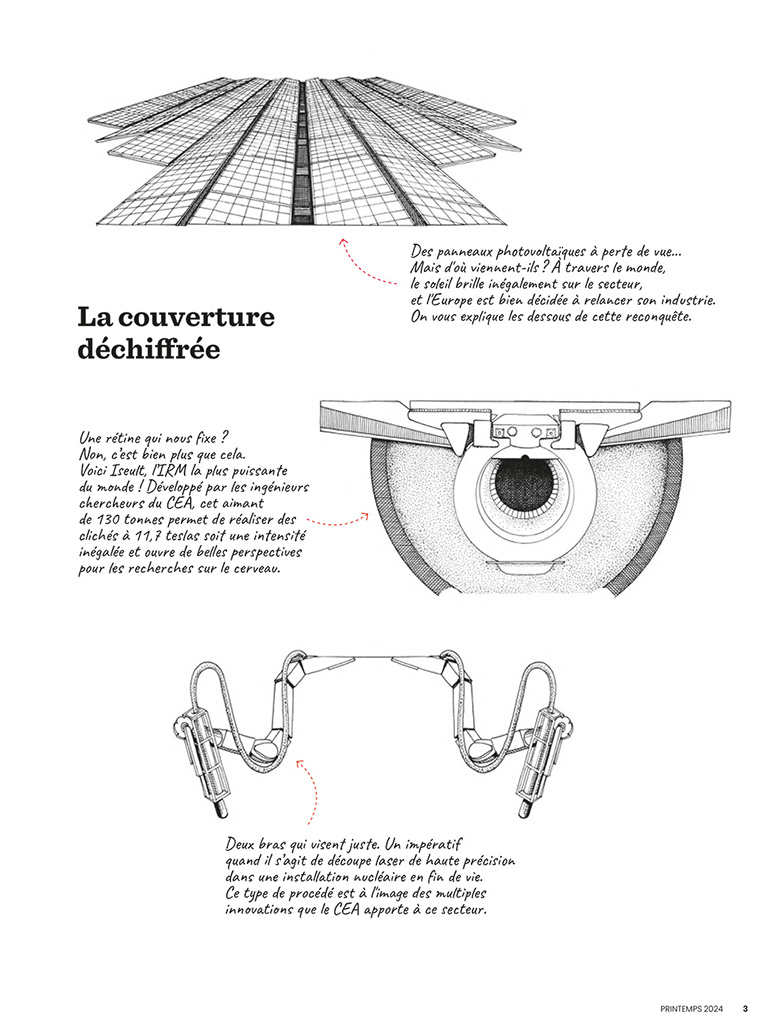 Des panneaux photovoltaïques à perte de vue... Mais d'où viennent-ils ? À travers le monde, le soleil brille inégalement sur le secteur, et l'Europe est bien décidée à relancer son industrie. On vous explique les dessous de cette reconquête.

La couverture déchiffrée

Une rétine qui nous fixe ? Non, c'est bien plus que cela. Voici Iseult, l'IRM la plus puissante du monde ! Développé par les ingénieurs chercheurs du CEA, cet aimant de 130 tonnes permet de réaliser des clichés à 11,7 teslas soit une intensité inégalée et ouvre de belles perspectives pour les recherches sur le cerveau.

Deux bras qui visent juste. Un impératif quand il s'agit de découpe laser de haute précision dans une installation nucléaire en fin de vie. Ce type de procédé est à l'image des multiples innovations que le CEA apporte à ce secteur.

PRINTEMPS 2024 3